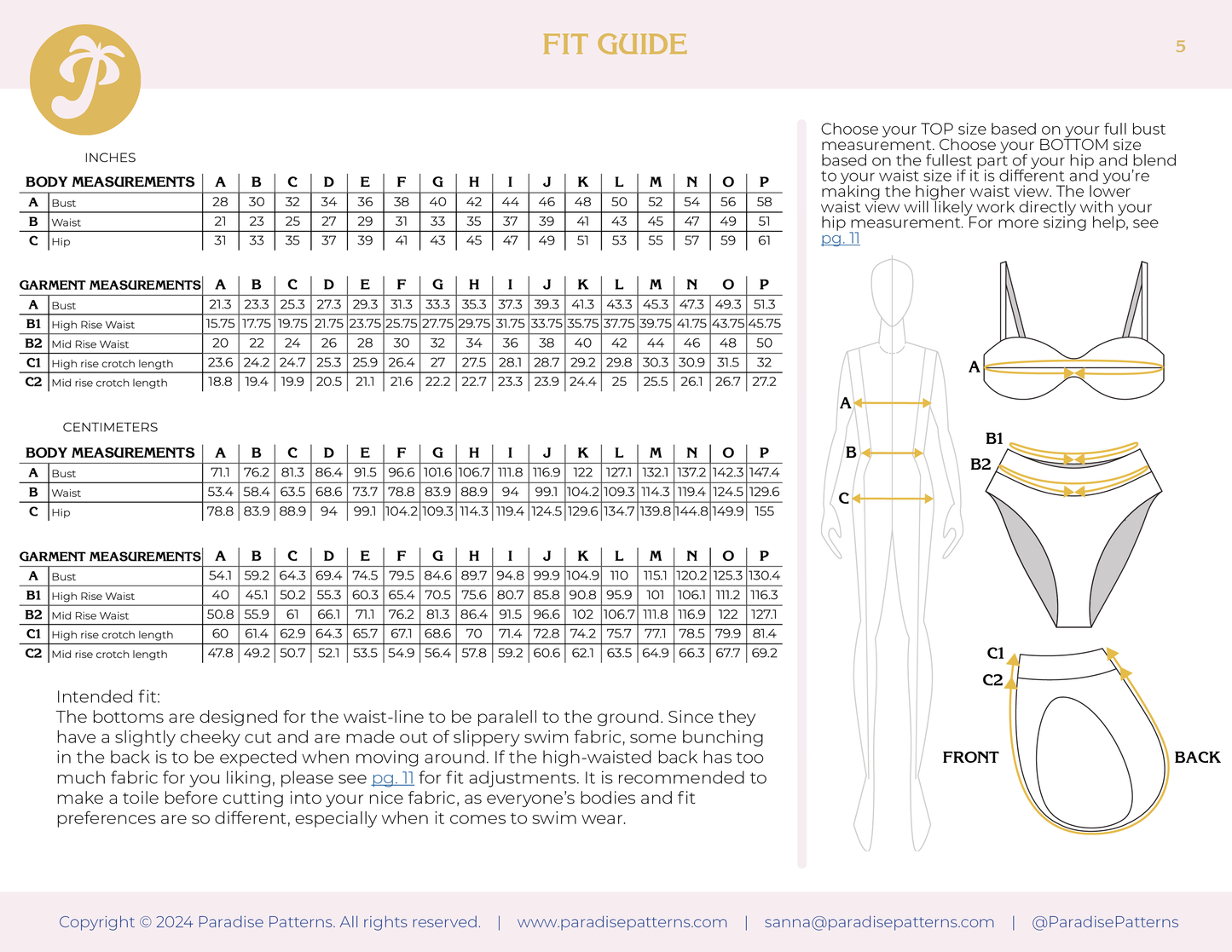 FIT GUIDE

5

INCHES

| BODY MEASUREMENTS | | A | B | C | D | E | F | G | H | I | J | K | L | M | N | O | P |
|---|---|---|---|---|---|---|---|---|---|---|---|---|---|---|---|---|---|
| A | Bust | 28 | 30 | 32 | 34 | 36 | 38 | 40 | 42 | 44 | 46 | 48 | 50 | 52 | 54 | 56 | 58 |
| B | Waist | 21 | 23 | 25 | 27 | 29 | 31 | 33 | 35 | 37 | 39 | 41 | 43 | 45 | 47 | 49 | 51 |
| C | Hip | 31 | 33 | 35 | 37 | 39 | 41 | 43 | 45 | 47 | 49 | 51 | 53 | 55 | 57 | 59 | 61 |

| GARMENT MEASUREMENTS | | A | B | C | D | E | F | G | H | I | J | K | L | M | N | O | P |
|---|---|---|---|---|---|---|---|---|---|---|---|---|---|---|---|---|---|
| A | Bust | 21.3 | 23.3 | 25.3 | 27.3 | 29.3 | 31.3 | 33.3 | 35.3 | 37.3 | 39.3 | 41.3 | 43.3 | 45.3 | 47.3 | 49.3 | 51.3 |
| B1 | High Rise Waist | 15.75 | 17.75 | 19.75 | 21.75 | 23.75 | 25.75 | 27.75 | 29.75 | 31.75 | 33.75 | 35.75 | 37.75 | 39.75 | 41.75 | 43.75 | 45.75 |
| B2 | Mid Rise Waist | 20 | 22 | 24 | 26 | 28 | 30 | 32 | 34 | 36 | 38 | 40 | 42 | 44 | 46 | 48 | 50 |
| C1 | High rise crotch length | 23.6 | 24.2 | 24.7 | 25.3 | 25.9 | 26.4 | 27 | 27.5 | 28.1 | 28.7 | 29.2 | 29.8 | 30.3 | 30.9 | 31.5 | 32 |
| C2 | Mid rise crotch length | 18.8 | 19.4 | 19.9 | 20.5 | 21.1 | 21.6 | 22.2 | 22.7 | 23.3 | 23.9 | 24.4 | 25 | 25.5 | 26.1 | 26.7 | 27.2 |

CENTIMETERS

| BODY MEASUREMENTS | | A | B | C | D | E | F | G | H | I | J | K | L | M | N | O | P |
|---|---|---|---|---|---|---|---|---|---|---|---|---|---|---|---|---|---|
| A | Bust | 71.1 | 76.2 | 81.3 | 86.4 | 91.5 | 96.6 | 101.6 | 106.7 | 111.8 | 116.9 | 122 | 127.1 | 132.1 | 137.2 | 142.3 | 147.4 |
| B | Waist | 53.4 | 58.4 | 63.5 | 68.6 | 73.7 | 78.8 | 83.9 | 88.9 | 94 | 99.1 | 104.2 | 109.3 | 114.3 | 119.4 | 124.5 | 129.6 |
| C | Hip | 78.8 | 83.9 | 88.9 | 94 | 99.1 | 104.2 | 109.3 | 114.3 | 119.4 | 124.5 | 129.6 | 134.7 | 139.8 | 144.8 | 149.9 | 155 |

| GARMENT MEASUREMENTS | | A | B | C | D | E | F | G | H | I | J | K | L | M | N | O | P |
|---|---|---|---|---|---|---|---|---|---|---|---|---|---|---|---|---|---|
| A | Bust | 54.1 | 59.2 | 64.3 | 69.4 | 74.5 | 79.5 | 84.6 | 89.7 | 94.8 | 99.9 | 104.9 | 110 | 115.1 | 120.2 | 125.3 | 130.4 |
| B1 | High Rise Waist | 40 | 45.1 | 50.2 | 55.3 | 60.3 | 65.4 | 70.5 | 75.6 | 80.7 | 85.8 | 90.8 | 95.9 | 101 | 106.1 | 111.2 | 116.3 |
| B2 | Mid Rise Waist | 50.8 | 55.9 | 61 | 66.1 | 71.1 | 76.2 | 81.3 | 86.4 | 91.5 | 96.6 | 102 | 106.7 | 111.8 | 116.9 | 122 | 127.1 |
| C1 | High rise crotch length | 60 | 61.4 | 62.9 | 64.3 | 65.7 | 67.1 | 68.6 | 70 | 71.4 | 72.8 | 74.2 | 75.7 | 77.1 | 78.5 | 79.9 | 81.4 |
| C2 | Mid rise crotch length | 47.8 | 49.2 | 50.7 | 52.1 | 53.5 | 54.9 | 56.4 | 57.8 | 59.2 | 60.6 | 62.1 | 63.5 | 64.9 | 66.3 | 67.7 | 69.2 |

Intended fit:
The bottoms are designed for the waist-line to be paralell to the ground. Since they have a slightly cheeky cut and are made out of slippery swim fabric, some bunching in the back is to be expected when moving around. If the high-waisted back has too much fabric for you liking, please see pg. 11 for fit adjustments. It is recommended to make a toile before cutting into your nice fabric, as everyone's bodies and fit preferences are so different, especially when it comes to swim wear.

Choose your TOP size based on your full bust measurement. Choose your BOTTOM size based on the fullest part of your hip and blend to your waist size if it is different and you're making the higher waist view. The lower waist view will likely work directly with your hip measurement. For more sizing help, see pg. 11

A
B
C
A
B1
B2
C1
C2
FRONT
BACK

Copyright © 2024 Paradise Patterns. All rights reserved. | www.paradisepatterns.com | sanna@paradisepatterns.com | @ParadisePatterns