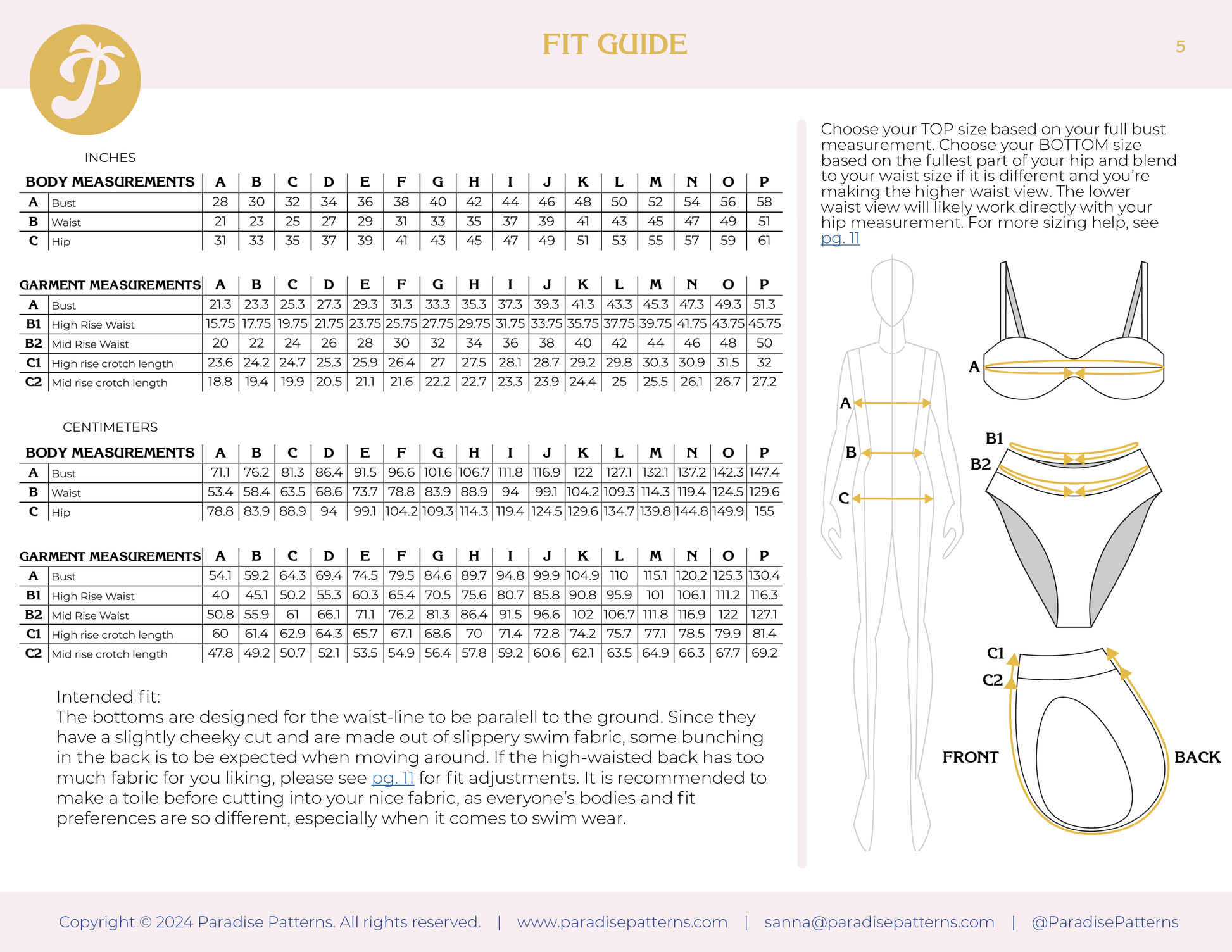 FIT GUIDE

5

INCHES

| BODY MEASUREMENTS | | A | B | C | D | E | F | G | H | I | J | K | L | M | N | O | P |
|---|---|---|---|---|---|---|---|---|---|---|---|---|---|---|---|---|---|
| A | Bust | 28 | 30 | 32 | 34 | 36 | 38 | 40 | 42 | 44 | 46 | 48 | 50 | 52 | 54 | 56 | 58 |
| B | Waist | 21 | 23 | 25 | 27 | 29 | 31 | 33 | 35 | 37 | 39 | 41 | 43 | 45 | 47 | 49 | 51 |
| C | Hip | 31 | 33 | 35 | 37 | 39 | 41 | 43 | 45 | 47 | 49 | 51 | 53 | 55 | 57 | 59 | 61 |

| GARMENT MEASUREMENTS | | A | B | C | D | E | F | G | H | I | J | K | L | M | N | O | P |
|---|---|---|---|---|---|---|---|---|---|---|---|---|---|---|---|---|---|
| A | Bust | 21.3 | 23.3 | 25.3 | 27.3 | 29.3 | 31.3 | 33.3 | 35.3 | 37.3 | 39.3 | 41.3 | 43.3 | 45.3 | 47.3 | 49.3 | 51.3 |
| B1 | High Rise Waist | 15.75 | 17.75 | 19.75 | 21.75 | 23.75 | 25.75 | 27.75 | 29.75 | 31.75 | 33.75 | 35.75 | 37.75 | 39.75 | 41.75 | 43.75 | 45.75 |
| B2 | Mid Rise Waist | 20 | 22 | 24 | 26 | 28 | 30 | 32 | 34 | 36 | 38 | 40 | 42 | 44 | 46 | 48 | 50 |
| C1 | High rise crotch length | 23.6 | 24.2 | 24.7 | 25.3 | 25.9 | 26.4 | 27 | 27.5 | 28.1 | 28.7 | 29.2 | 29.8 | 30.3 | 30.9 | 31.5 | 32 |
| C2 | Mid rise crotch length | 18.8 | 19.4 | 19.9 | 20.5 | 21.1 | 21.6 | 22.2 | 22.7 | 23.3 | 23.9 | 24.4 | 25 | 25.5 | 26.1 | 26.7 | 27.2 |

CENTIMETERS

| BODY MEASUREMENTS | | A | B | C | D | E | F | G | H | I | J | K | L | M | N | O | P |
|---|---|---|---|---|---|---|---|---|---|---|---|---|---|---|---|---|---|
| A | Bust | 71.1 | 76.2 | 81.3 | 86.4 | 91.5 | 96.6 | 101.6 | 106.7 | 111.8 | 116.9 | 122 | 127.1 | 132.1 | 137.2 | 142.3 | 147.4 |
| B | Waist | 53.4 | 58.4 | 63.5 | 68.6 | 73.7 | 78.8 | 83.9 | 88.9 | 94 | 99.1 | 104.2 | 109.3 | 114.3 | 119.4 | 124.5 | 129.6 |
| C | Hip | 78.8 | 83.9 | 88.9 | 94 | 99.1 | 104.2 | 109.3 | 114.3 | 119.4 | 124.5 | 129.6 | 134.7 | 139.8 | 144.8 | 149.9 | 155 |

| GARMENT MEASUREMENTS | | A | B | C | D | E | F | G | H | I | J | K | L | M | N | O | P |
|---|---|---|---|---|---|---|---|---|---|---|---|---|---|---|---|---|---|
| A | Bust | 54.1 | 59.2 | 64.3 | 69.4 | 74.5 | 79.5 | 84.6 | 89.7 | 94.8 | 99.9 | 104.9 | 110 | 115.1 | 120.2 | 125.3 | 130.4 |
| B1 | High Rise Waist | 40 | 45.1 | 50.2 | 55.3 | 60.3 | 65.4 | 70.5 | 75.6 | 80.7 | 85.8 | 90.8 | 95.9 | 101 | 106.1 | 111.2 | 116.3 |
| B2 | Mid Rise Waist | 50.8 | 55.9 | 61 | 66.1 | 71.1 | 76.2 | 81.3 | 86.4 | 91.5 | 96.6 | 102 | 106.7 | 111.8 | 116.9 | 122 | 127.1 |
| C1 | High rise crotch length | 60 | 61.4 | 62.9 | 64.3 | 65.7 | 67.1 | 68.6 | 70 | 71.4 | 72.8 | 74.2 | 75.7 | 77.1 | 78.5 | 79.9 | 81.4 |
| C2 | Mid rise crotch length | 47.8 | 49.2 | 50.7 | 52.1 | 53.5 | 54.9 | 56.4 | 57.8 | 59.2 | 60.6 | 62.1 | 63.5 | 64.9 | 66.3 | 67.7 | 69.2 |

Intended fit:
The bottoms are designed for the waist-line to be paralell to the ground. Since they have a slightly cheeky cut and are made out of slippery swim fabric, some bunching in the back is to be expected when moving around. If the high-waisted back has too much fabric for you liking, please see pg. 11 for fit adjustments. It is recommended to make a toile before cutting into your nice fabric, as everyone's bodies and fit preferences are so different, especially when it comes to swim wear.

Choose your TOP size based on your full bust measurement. Choose your BOTTOM size based on the fullest part of your hip and blend to your waist size if it is different and you're making the higher waist view. The lower waist view will likely work directly with your hip measurement. For more sizing help, see pg. 11

A
B
C
A
B1
B2
C1
C2
FRONT
BACK

Copyright © 2024 Paradise Patterns. All rights reserved. | www.paradisepatterns.com | sanna@paradisepatterns.com | @ParadisePatterns