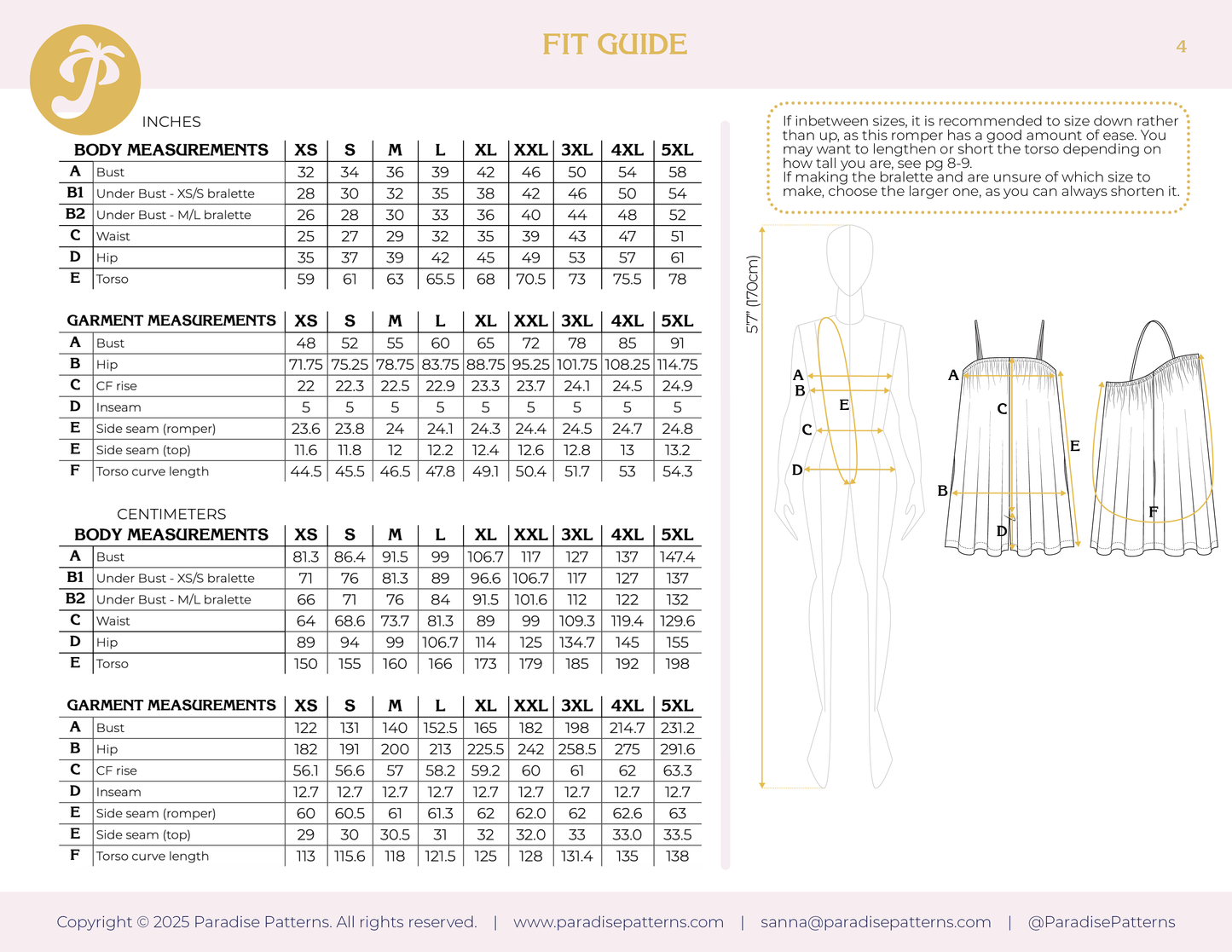 FIT GUIDE

4

INCHES

| BODY MEASUREMENTS | | XS | S | M | L | XL | XXL | 3XL | 4XL | 5XL |
|---|---|---|---|---|---|---|---|---|---|---|
| A | Bust | 32 | 34 | 36 | 39 | 42 | 46 | 50 | 54 | 58 |
| B1 | Under Bust - XS/S bralette | 28 | 30 | 32 | 35 | 38 | 42 | 46 | 50 | 54 |
| B2 | Under Bust - M/L bralette | 26 | 28 | 30 | 33 | 36 | 40 | 44 | 48 | 52 |
| C | Waist | 25 | 27 | 29 | 32 | 35 | 39 | 43 | 47 | 51 |
| D | Hip | 35 | 37 | 39 | 42 | 45 | 49 | 53 | 57 | 61 |
| E | Torso | 59 | 61 | 63 | 65.5 | 68 | 70.5 | 73 | 75.5 | 78 |

| GARMENT MEASUREMENTS | | XS | S | M | L | XL | XXL | 3XL | 4XL | 5XL |
|---|---|---|---|---|---|---|---|---|---|---|
| A | Bust | 48 | 52 | 55 | 60 | 65 | 72 | 78 | 85 | 91 |
| B | Hip | 71.75 | 75.25 | 78.75 | 83.75 | 88.75 | 95.25 | 101.75 | 108.25 | 114.75 |
| C | CF rise | 22 | 22.3 | 22.5 | 22.9 | 23.3 | 23.7 | 24.1 | 24.5 | 24.9 |
| D | Inseam | 5 | 5 | 5 | 5 | 5 | 5 | 5 | 5 | 5 |
| E | Side seam (romper) | 23.6 | 23.8 | 24 | 24.1 | 24.3 | 24.4 | 24.5 | 24.7 | 24.8 |
| E | Side seam (top) | 11.6 | 11.8 | 12 | 12.2 | 12.4 | 12.6 | 12.8 | 13 | 13.2 |
| F | Torso curve length | 44.5 | 45.5 | 46.5 | 47.8 | 49.1 | 50.4 | 51.7 | 53 | 54.3 |

CENTIMETERS

| BODY MEASUREMENTS | | XS | S | M | L | XL | XXL | 3XL | 4XL | 5XL |
|---|---|---|---|---|---|---|---|---|---|---|
| A | Bust | 81.3 | 86.4 | 91.5 | 99 | 106.7 | 117 | 127 | 137 | 147.4 |
| B1 | Under Bust - XS/S bralette | 71 | 76 | 81.3 | 89 | 96.6 | 106.7 | 117 | 127 | 137 |
| B2 | Under Bust - M/L bralette | 66 | 71 | 76 | 84 | 91.5 | 101.6 | 112 | 122 | 132 |
| C | Waist | 64 | 68.6 | 73.7 | 81.3 | 89 | 99 | 109.3 | 119.4 | 129.6 |
| D | Hip | 89 | 94 | 99 | 106.7 | 114 | 125 | 134.7 | 145 | 155 |
| E | Torso | 150 | 155 | 160 | 166 | 173 | 179 | 185 | 192 | 198 |

| GARMENT MEASUREMENTS | | XS | S | M | L | XL | XXL | 3XL | 4XL | 5XL |
|---|---|---|---|---|---|---|---|---|---|---|
| A | Bust | 122 | 131 | 140 | 152.5 | 165 | 182 | 198 | 214.7 | 231.2 |
| B | Hip | 182 | 191 | 200 | 213 | 225.5 | 242 | 258.5 | 275 | 291.6 |
| C | CF rise | 56.1 | 56.6 | 57 | 58.2 | 59.2 | 60 | 61 | 62 | 63.3 |
| D | Inseam | 12.7 | 12.7 | 12.7 | 12.7 | 12.7 | 12.7 | 12.7 | 12.7 | 12.7 |
| E | Side seam (romper) | 60 | 60.5 | 61 | 61.3 | 62 | 62.0 | 62 | 62.6 | 63 |
| E | Side seam (top) | 29 | 30 | 30.5 | 31 | 32 | 32.0 | 33 | 33.0 | 33.5 |
| F | Torso curve length | 113 | 115.6 | 118 | 121.5 | 125 | 128 | 131.4 | 135 | 138 |

If inbetween sizes, it is recommended to size down rather than up, as this romper has a good amount of ease. You may want to lengthen or short the torso depending on how tall you are, see pg 8-9.
If making the bralette and are unsure of which size to make, choose the larger one, as you can always shorten it.

5'7" (170cm)

A
B
E
C
D

A
C
E
B
D
F

Copyright © 2025 Paradise Patterns. All rights reserved. | www.paradisepatterns.com | sanna@paradisepatterns.com | @ParadisePatterns