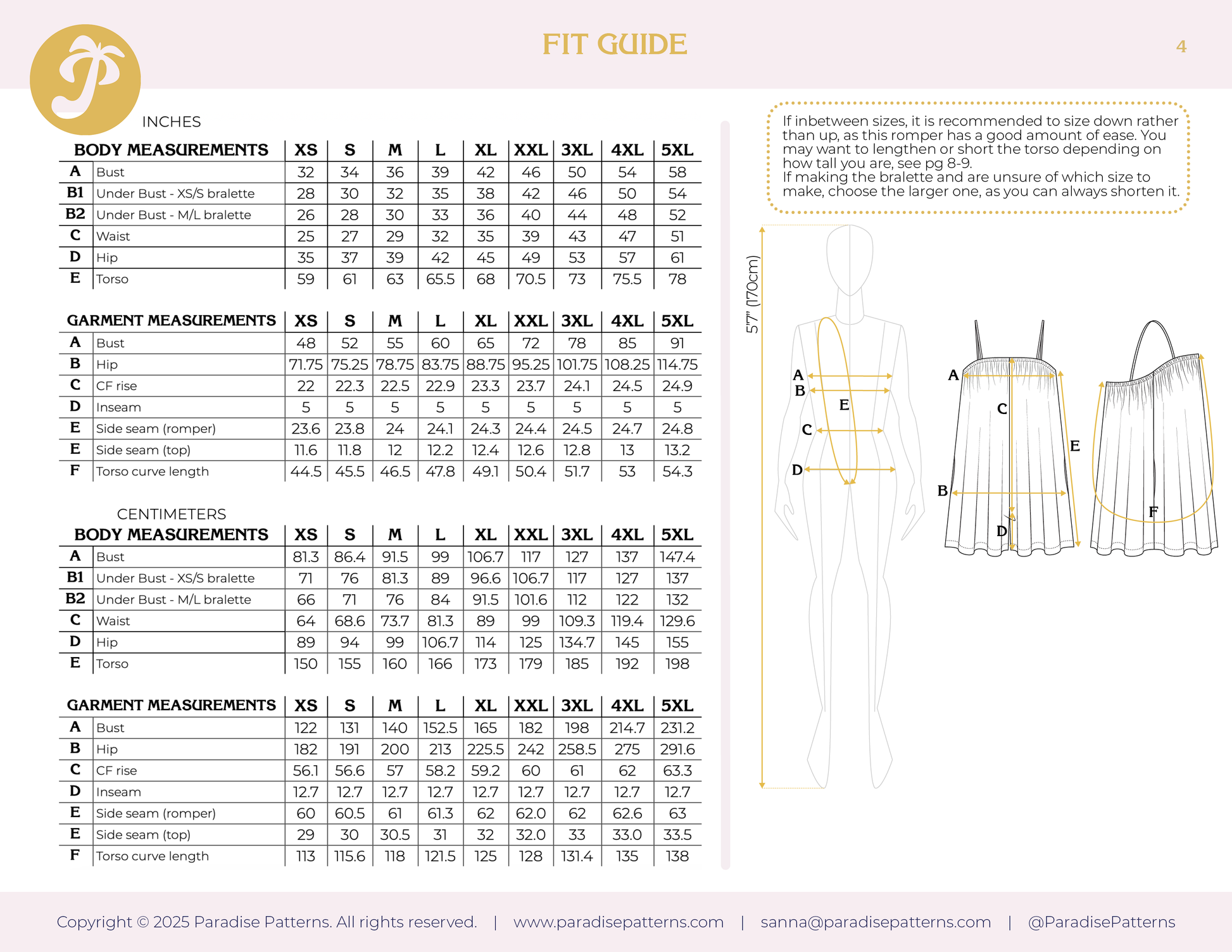 FIT GUIDE

4

INCHES

| BODY MEASUREMENTS | | XS | S | M | L | XL | XXL | 3XL | 4XL | 5XL |
|---|---|---|---|---|---|---|---|---|---|---|
| A | Bust | 32 | 34 | 36 | 39 | 42 | 46 | 50 | 54 | 58 |
| B1 | Under Bust - XS/S bralette | 28 | 30 | 32 | 35 | 38 | 42 | 46 | 50 | 54 |
| B2 | Under Bust - M/L bralette | 26 | 28 | 30 | 33 | 36 | 40 | 44 | 48 | 52 |
| C | Waist | 25 | 27 | 29 | 32 | 35 | 39 | 43 | 47 | 51 |
| D | Hip | 35 | 37 | 39 | 42 | 45 | 49 | 53 | 57 | 61 |
| E | Torso | 59 | 61 | 63 | 65.5 | 68 | 70.5 | 73 | 75.5 | 78 |

| GARMENT MEASUREMENTS | | XS | S | M | L | XL | XXL | 3XL | 4XL | 5XL |
|---|---|---|---|---|---|---|---|---|---|---|
| A | Bust | 48 | 52 | 55 | 60 | 65 | 72 | 78 | 85 | 91 |
| B | Hip | 71.75 | 75.25 | 78.75 | 83.75 | 88.75 | 95.25 | 101.75 | 108.25 | 114.75 |
| C | CF rise | 22 | 22.3 | 22.5 | 22.9 | 23.3 | 23.7 | 24.1 | 24.5 | 24.9 |
| D | Inseam | 5 | 5 | 5 | 5 | 5 | 5 | 5 | 5 | 5 |
| E | Side seam (romper) | 23.6 | 23.8 | 24 | 24.1 | 24.3 | 24.4 | 24.5 | 24.7 | 24.8 |
| E | Side seam (top) | 11.6 | 11.8 | 12 | 12.2 | 12.4 | 12.6 | 12.8 | 13 | 13.2 |
| F | Torso curve length | 44.5 | 45.5 | 46.5 | 47.8 | 49.1 | 50.4 | 51.7 | 53 | 54.3 |

CENTIMETERS

| BODY MEASUREMENTS | | XS | S | M | L | XL | XXL | 3XL | 4XL | 5XL |
|---|---|---|---|---|---|---|---|---|---|---|
| A | Bust | 81.3 | 86.4 | 91.5 | 99 | 106.7 | 117 | 127 | 137 | 147.4 |
| B1 | Under Bust - XS/S bralette | 71 | 76 | 81.3 | 89 | 96.6 | 106.7 | 117 | 127 | 137 |
| B2 | Under Bust - M/L bralette | 66 | 71 | 76 | 84 | 91.5 | 101.6 | 112 | 122 | 132 |
| C | Waist | 64 | 68.6 | 73.7 | 81.3 | 89 | 99 | 109.3 | 119.4 | 129.6 |
| D | Hip | 89 | 94 | 99 | 106.7 | 114 | 125 | 134.7 | 145 | 155 |
| E | Torso | 150 | 155 | 160 | 166 | 173 | 179 | 185 | 192 | 198 |

| GARMENT MEASUREMENTS | | XS | S | M | L | XL | XXL | 3XL | 4XL | 5XL |
|---|---|---|---|---|---|---|---|---|---|---|
| A | Bust | 122 | 131 | 140 | 152.5 | 165 | 182 | 198 | 214.7 | 231.2 |
| B | Hip | 182 | 191 | 200 | 213 | 225.5 | 242 | 258.5 | 275 | 291.6 |
| C | CF rise | 56.1 | 56.6 | 57 | 58.2 | 59.2 | 60 | 61 | 62 | 63.3 |
| D | Inseam | 12.7 | 12.7 | 12.7 | 12.7 | 12.7 | 12.7 | 12.7 | 12.7 | 12.7 |
| E | Side seam (romper) | 60 | 60.5 | 61 | 61.3 | 62 | 62.0 | 62 | 62.6 | 63 |
| E | Side seam (top) | 29 | 30 | 30.5 | 31 | 32 | 32.0 | 33 | 33.0 | 33.5 |
| F | Torso curve length | 113 | 115.6 | 118 | 121.5 | 125 | 128 | 131.4 | 135 | 138 |

If inbetween sizes, it is recommended to size down rather than up, as this romper has a good amount of ease. You may want to lengthen or short the torso depending on how tall you are, see pg 8-9.
If making the bralette and are unsure of which size to make, choose the larger one, as you can always shorten it.

5'7" (170cm)

A B E C D

A C E B D

F

Copyright © 2025 Paradise Patterns. All rights reserved. | www.paradisepatterns.com | sanna@paradisepatterns.com | @ParadisePatterns