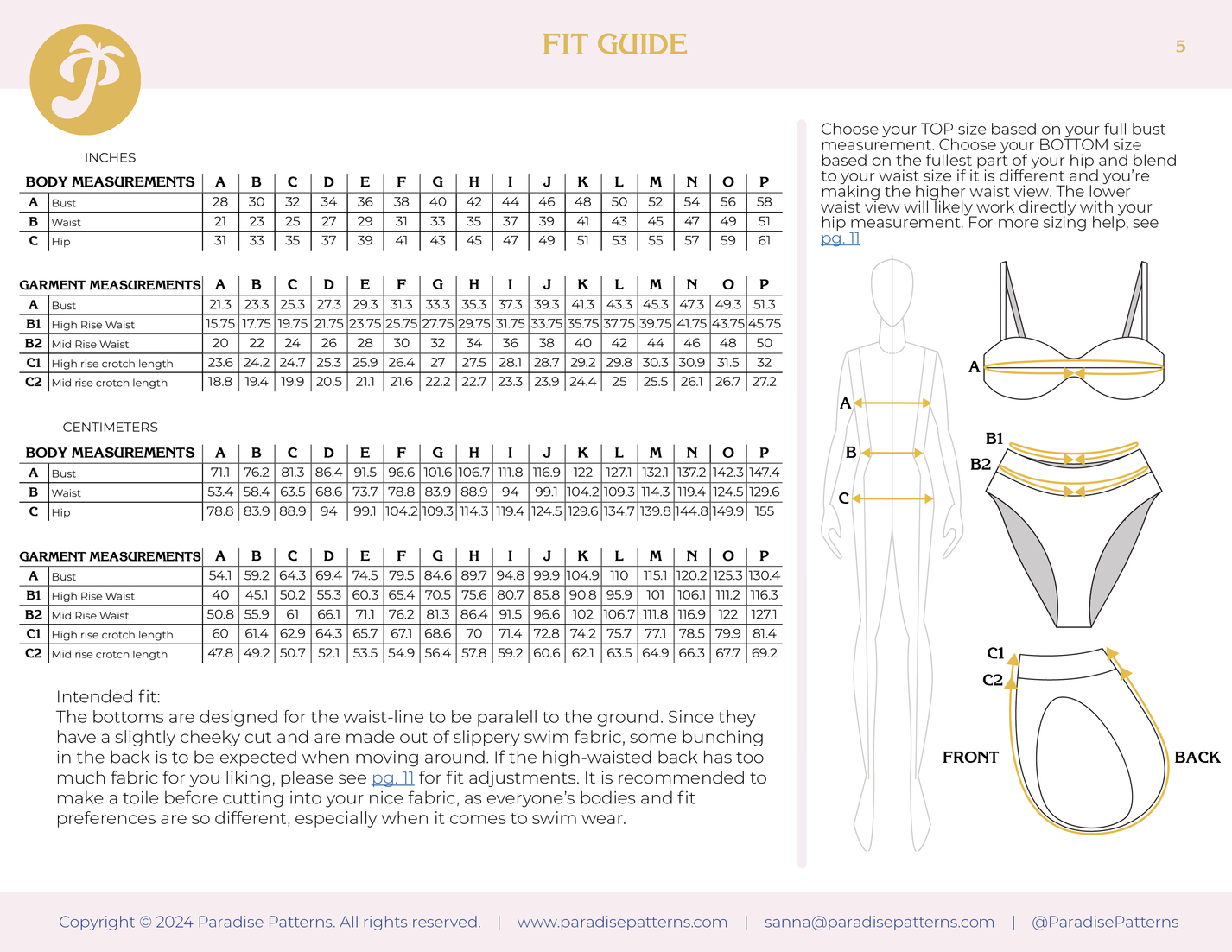 FIT GUIDE

5

INCHES

| BODY MEASUREMENTS | | A | B | C | D | E | F | G | H | I | J | K | L | M | N | O | P |
|---|---|---|---|---|---|---|---|---|---|---|---|---|---|---|---|---|---|
| A | Bust | 28 | 30 | 32 | 34 | 36 | 38 | 40 | 42 | 44 | 46 | 48 | 50 | 52 | 54 | 56 | 58 |
| B | Waist | 21 | 23 | 25 | 27 | 29 | 31 | 33 | 35 | 37 | 39 | 41 | 43 | 45 | 47 | 49 | 51 |
| C | Hip | 31 | 33 | 35 | 37 | 39 | 41 | 43 | 45 | 47 | 49 | 51 | 53 | 55 | 57 | 59 | 61 |

| GARMENT MEASUREMENTS | | A | B | C | D | E | F | G | H | I | J | K | L | M | N | O | P |
|---|---|---|---|---|---|---|---|---|---|---|---|---|---|---|---|---|---|
| A | Bust | 21.3 | 23.3 | 25.3 | 27.3 | 29.3 | 31.3 | 33.3 | 35.3 | 37.3 | 39.3 | 41.3 | 43.3 | 45.3 | 47.3 | 49.3 | 51.3 |
| B1 | High Rise Waist | 15.75 | 17.75 | 19.75 | 21.75 | 23.75 | 25.75 | 27.75 | 29.75 | 31.75 | 33.75 | 35.75 | 37.75 | 39.75 | 41.75 | 43.75 | 45.75 |
| B2 | Mid Rise Waist | 20 | 22 | 24 | 26 | 28 | 30 | 32 | 34 | 36 | 38 | 40 | 42 | 44 | 46 | 48 | 50 |
| C1 | High rise crotch length | 23.6 | 24.2 | 24.7 | 25.3 | 25.9 | 26.4 | 27 | 27.5 | 28.1 | 28.7 | 29.2 | 29.8 | 30.3 | 30.9 | 31.5 | 32 |
| C2 | Mid rise crotch length | 18.8 | 19.4 | 19.9 | 20.5 | 21.1 | 21.6 | 22.2 | 22.7 | 23.3 | 23.9 | 24.4 | 25 | 25.5 | 26.1 | 26.7 | 27.2 |

CENTIMETERS

| BODY MEASUREMENTS | | A | B | C | D | E | F | G | H | I | J | K | L | M | N | O | P |
|---|---|---|---|---|---|---|---|---|---|---|---|---|---|---|---|---|---|
| A | Bust | 71.1 | 76.2 | 81.3 | 86.4 | 91.5 | 96.6 | 101.6 | 106.7 | 111.8 | 116.9 | 122 | 127.1 | 132.1 | 137.2 | 142.3 | 147.4 |
| B | Waist | 53.4 | 58.4 | 63.5 | 68.6 | 73.7 | 78.8 | 83.9 | 88.9 | 94 | 99.1 | 104.2 | 109.3 | 114.3 | 119.4 | 124.5 | 129.6 |
| C | Hip | 78.8 | 83.9 | 88.9 | 94 | 99.1 | 104.2 | 109.3 | 114.3 | 119.4 | 124.5 | 129.6 | 134.7 | 139.8 | 144.8 | 149.9 | 155 |

| GARMENT MEASUREMENTS | | A | B | C | D | E | F | G | H | I | J | K | L | M | N | O | P |
|---|---|---|---|---|---|---|---|---|---|---|---|---|---|---|---|---|---|
| A | Bust | 54.1 | 59.2 | 64.3 | 69.4 | 74.5 | 79.5 | 84.6 | 89.7 | 94.8 | 99.9 | 104.9 | 110 | 115.1 | 120.2 | 125.3 | 130.4 |
| B1 | High Rise Waist | 40 | 45.1 | 50.2 | 55.3 | 60.3 | 65.4 | 70.5 | 75.6 | 80.7 | 85.8 | 90.8 | 95.9 | 101 | 106.1 | 111.2 | 116.3 |
| B2 | Mid Rise Waist | 50.8 | 55.9 | 61 | 66.1 | 71.1 | 76.2 | 81.3 | 86.4 | 91.5 | 96.6 | 102 | 106.7 | 111.8 | 116.9 | 122 | 127.1 |
| C1 | High rise crotch length | 60 | 61.4 | 62.9 | 64.3 | 65.7 | 67.1 | 68.6 | 70 | 71.4 | 72.8 | 74.2 | 75.7 | 77.1 | 78.5 | 79.9 | 81.4 |
| C2 | Mid rise crotch length | 47.8 | 49.2 | 50.7 | 52.1 | 53.5 | 54.9 | 56.4 | 57.8 | 59.2 | 60.6 | 62.1 | 63.5 | 64.9 | 66.3 | 67.7 | 69.2 |

Intended fit:
The bottoms are designed for the waist-line to be paralell to the ground. Since they have a slightly cheeky cut and are made out of slippery swim fabric, some bunching in the back is to be expected when moving around. If the high-waisted back has too much fabric for you liking, please see pg. 11 for fit adjustments. It is recommended to make a toile before cutting into your nice fabric, as everyone's bodies and fit preferences are so different, especially when it comes to swim wear.

Choose your TOP size based on your full bust measurement. Choose your BOTTOM size based on the fullest part of your hip and blend to your waist size if it is different and you're making the higher waist view. The lower waist view will likely work directly with your hip measurement. For more sizing help, see pg. 11

A
B
C
A
B1
B2
C1
C2
FRONT
BACK

Copyright © 2024 Paradise Patterns. All rights reserved. | www.paradisepatterns.com | sanna@paradisepatterns.com | @ParadisePatterns