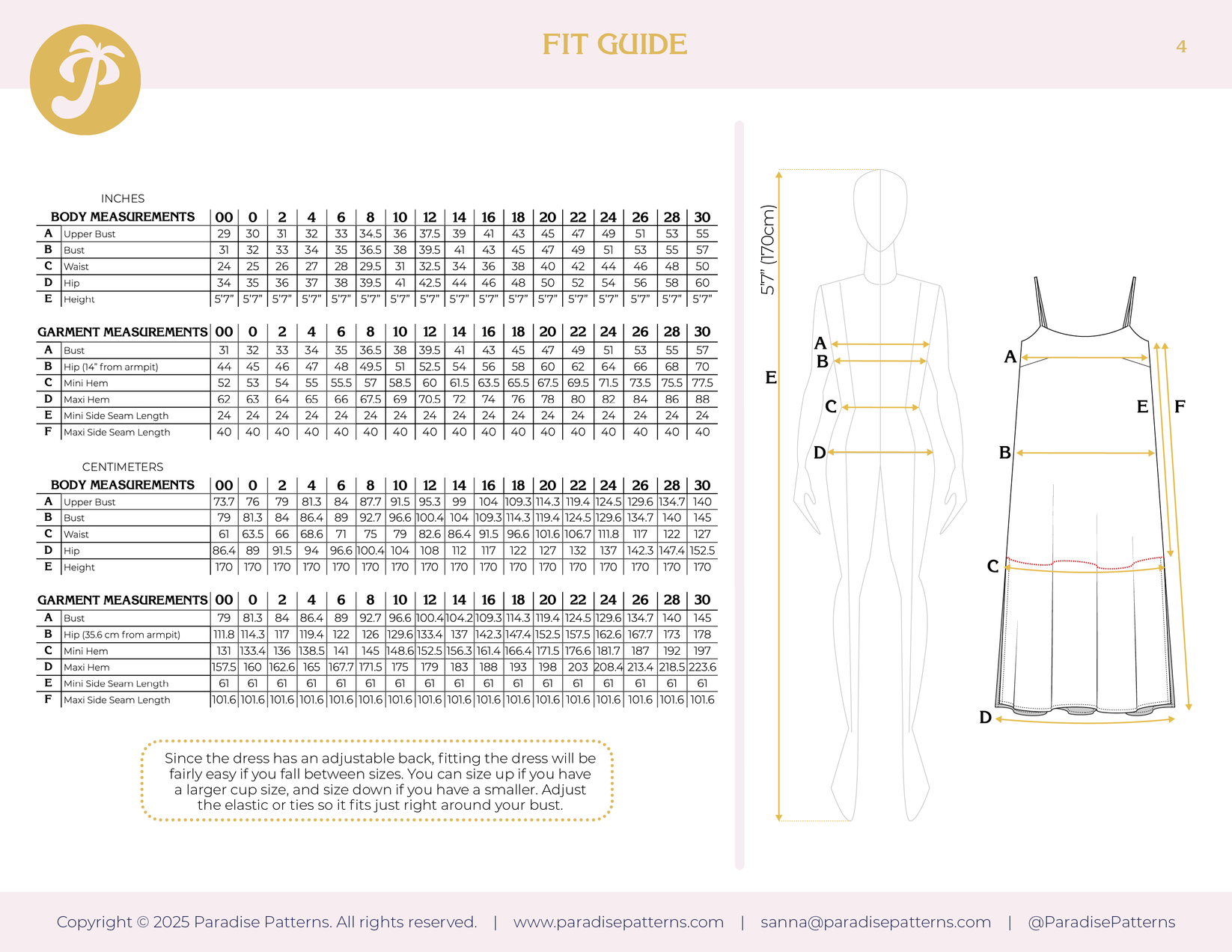 FIT GUIDE

4

INCHES

| | BODY MEASUREMENTS | 00 | 0 | 2 | 4 | 6 | 8 | 10 | 12 | 14 | 16 | 18 | 20 | 22 | 24 | 26 | 28 | 30 |
|---|---|---|---|---|---|---|---|---|---|---|---|---|---|---|---|---|---|---|
| A | Upper Bust | 29 | 30 | 31 | 32 | 33 | 34.5 | 36 | 37.5 | 39 | 41 | 43 | 45 | 47 | 49 | 51 | 53 | 55 |
| B | Bust | 31 | 32 | 33 | 34 | 35 | 36.5 | 38 | 39.5 | 41 | 43 | 45 | 47 | 49 | 51 | 53 | 55 | 57 |
| C | Waist | 24 | 25 | 26 | 27 | 28 | 29.5 | 31 | 32.5 | 34 | 36 | 38 | 40 | 42 | 44 | 46 | 48 | 50 |
| D | Hip | 34 | 35 | 36 | 37 | 38 | 39.5 | 41 | 42.5 | 44 | 46 | 48 | 50 | 52 | 54 | 56 | 58 | 60 |
| E | Height | 5'7" | 5'7" | 5'7" | 5'7" | 5'7" | 5'7" | 5'7" | 5'7" | 5'7" | 5'7" | 5'7" | 5'7" | 5'7" | 5'7" | 5'7" | 5'7" | 5'7" |

| | GARMENT MEASUREMENTS | 00 | 0 | 2 | 4 | 6 | 8 | 10 | 12 | 14 | 16 | 18 | 20 | 22 | 24 | 26 | 28 | 30 |
|---|---|---|---|---|---|---|---|---|---|---|---|---|---|---|---|---|---|---|
| A | Bust | 31 | 32 | 33 | 34 | 35 | 36.5 | 38 | 39.5 | 41 | 43 | 45 | 47 | 49 | 51 | 53 | 55 | 57 |
| B | Hip (14" from armpit) | 44 | 45 | 46 | 47 | 48 | 49.5 | 51 | 52.5 | 54 | 56 | 58 | 60 | 62 | 64 | 66 | 68 | 70 |
| C | Mini Hem | 52 | 53 | 54 | 55 | 55.5 | 57 | 58.5 | 60 | 61.5 | 63.5 | 65.5 | 67.5 | 69.5 | 71.5 | 73.5 | 75.5 | 77.5 |
| D | Maxi Hem | 62 | 63 | 64 | 65 | 66 | 67.5 | 69 | 70.5 | 72 | 74 | 76 | 78 | 80 | 82 | 84 | 86 | 88 |
| E | Mini Side Seam Length | 24 | 24 | 24 | 24 | 24 | 24 | 24 | 24 | 24 | 24 | 24 | 24 | 24 | 24 | 24 | 24 | 24 |
| F | Maxi Side Seam Length | 40 | 40 | 40 | 40 | 40 | 40 | 40 | 40 | 40 | 40 | 40 | 40 | 40 | 40 | 40 | 40 | 40 |

CENTIMETERS

| | BODY MEASUREMENTS | 00 | 0 | 2 | 4 | 6 | 8 | 10 | 12 | 14 | 16 | 18 | 20 | 22 | 24 | 26 | 28 | 30 |
|---|---|---|---|---|---|---|---|---|---|---|---|---|---|---|---|---|---|---|
| A | Upper Bust | 73.7 | 76 | 79 | 81.3 | 84 | 87.7 | 91.5 | 95.3 | 99 | 104 | 109.3 | 114.3 | 119.4 | 124.5 | 129.6 | 134.7 | 140 |
| B | Bust | 79 | 81.3 | 84 | 86.4 | 89 | 92.7 | 96.6 | 100.4 | 104 | 109.3 | 114.3 | 119.4 | 124.5 | 129.6 | 134.7 | 140 | 145 |
| C | Waist | 61 | 63.5 | 66 | 68.6 | 71 | 75 | 79 | 82.6 | 86.4 | 91.5 | 96.6 | 101.6 | 106.7 | 111.8 | 117 | 122 | 127 |
| D | Hip | 86.4 | 89 | 91.5 | 94 | 96.6 | 100.4 | 104 | 108 | 112 | 117 | 122 | 127 | 132 | 137 | 142.3 | 147.4 | 152.5 |
| E | Height | 170 | 170 | 170 | 170 | 170 | 170 | 170 | 170 | 170 | 170 | 170 | 170 | 170 | 170 | 170 | 170 | 170 |

| | GARMENT MEASUREMENTS | 00 | 0 | 2 | 4 | 6 | 8 | 10 | 12 | 14 | 16 | 18 | 20 | 22 | 24 | 26 | 28 | 30 |
|---|---|---|---|---|---|---|---|---|---|---|---|---|---|---|---|---|---|---|
| A | Bust | 79 | 81.3 | 84 | 86.4 | 89 | 92.7 | 96.6 | 100.4 | 104.2 | 109.3 | 114.3 | 119.4 | 124.5 | 129.6 | 134.7 | 140 | 145 |
| B | Hip (35.6 cm from armpit) | 111.8 | 114.3 | 117 | 119.4 | 122 | 126 | 129.6 | 133.4 | 137 | 142.3 | 147.4 | 152.5 | 157.5 | 162.6 | 167.7 | 173 | 178 |
| C | Mini Hem | 131 | 133.4 | 136 | 138.5 | 141 | 145 | 148.6 | 152.5 | 156.3 | 161.4 | 166.4 | 171.5 | 176.6 | 181.7 | 187 | 192 | 197 |
| D | Maxi Hem | 157.5 | 160 | 162.6 | 165 | 167.7 | 171.5 | 175 | 179 | 183 | 188 | 193 | 198 | 203 | 208.4 | 213.4 | 218.5 | 223.6 |
| E | Mini Side Seam Length | 61 | 61 | 61 | 61 | 61 | 61 | 61 | 61 | 61 | 61 | 61 | 61 | 61 | 61 | 61 | 61 | 61 |
| F | Maxi Side Seam Length | 101.6 | 101.6 | 101.6 | 101.6 | 101.6 | 101.6 | 101.6 | 101.6 | 101.6 | 101.6 | 101.6 | 101.6 | 101.6 | 101.6 | 101.6 | 101.6 | 101.6 |

Since the dress has an adjustable back, fitting the dress will be fairly easy if you fall between sizes. You can size up if you have a larger cup size, and size down if you have a smaller. Adjust the elastic or ties so it fits just right around your bust.

5'7" (170cm)
E
A
B
C
D

A
E
F
B
C
D

Copyright © 2025 Paradise Patterns. All rights reserved. | www.paradisepatterns.com | sanna@paradisepatterns.com | @ParadisePatterns